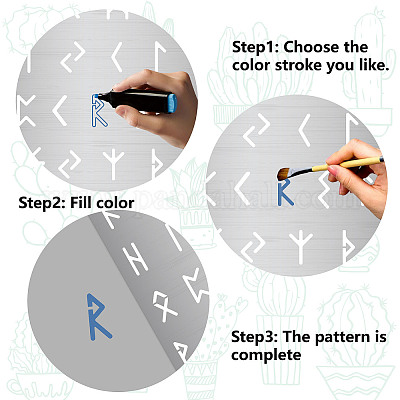 Step1: Choose the color stroke you like.

Step2: Fill color

Step3: The pattern is complete