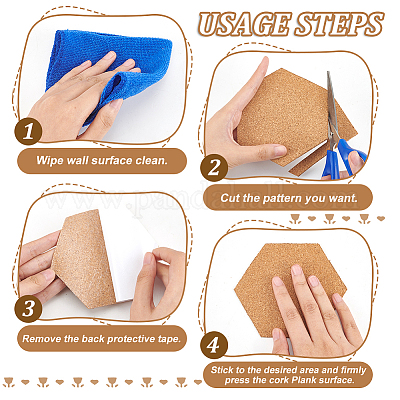 USAGE STEPS

1

Wipe wall surface clean.

2

Cut the pattern you want.

www.pandahall.com

3

Remove the back protective tape.

4

Stick to the desired area and firmly press the cork Plank surface.