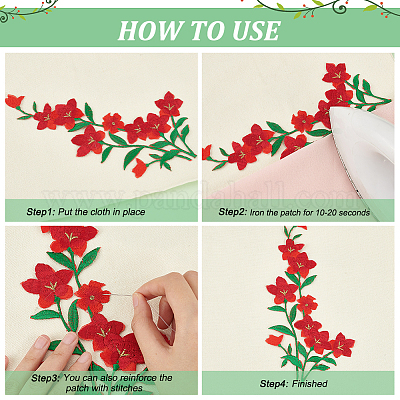 HOW TO USE

www.pandahall.com

Step1: Put the cloth in place

Step2: Iron the patch for 10-20 seconds

Step3: You can also reinforce the patch with stitches

Step4: Finished