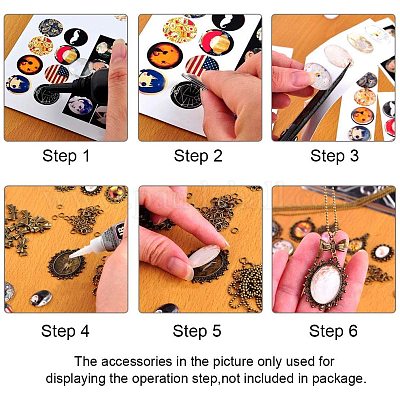 Step 1

Step 2

Step 3

Step 4

Step 5

Step 6

The accessories in the picture only used for displaying the operation step,not included in package.