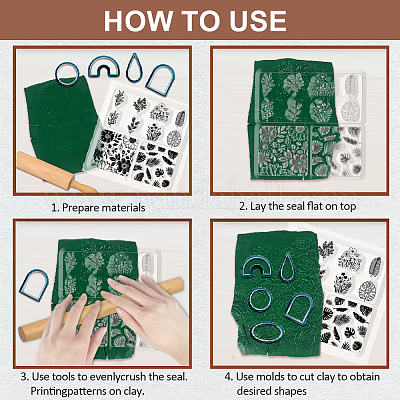 HOW TO USE

1. Prepare materials

2. Lay the seal flat on top

3. Use tools to evenlycrush the seal. Printingpatterns on clay.

4. Use molds to cut clay to obtain desired shapes