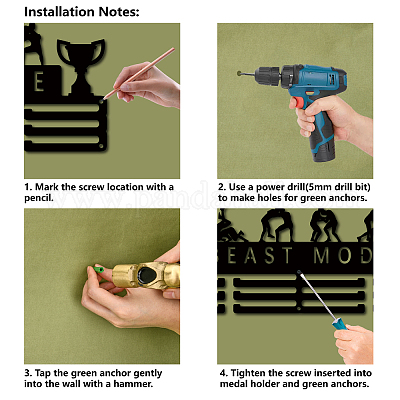 Installation Notes:

E

1. Mark the screw location with a pencil.

2. Use a power drill(5mm drill bit) to make holes for green anchors.

www.pandahall.com

3. Tap the green anchor gently into the wall with a hammer.

EAST MOD

4. Tighten the screw inserted into medal holder and green anchors.