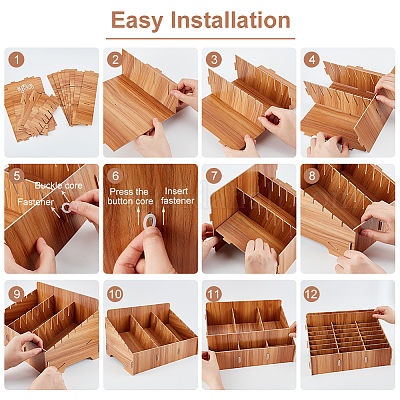 Easy Installation

1

2

3

4

5
Buckle core
Fastener

6
Press the button core
Insert fastener

7

8

9

10

11

12