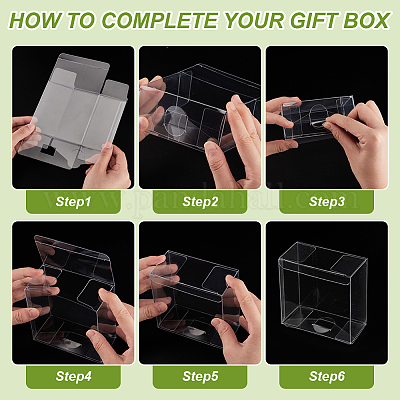 HOW TO COMPLETE YOUR GIFT BOX

Step1

Step2

Step3

www.pandahall.com

Step4

Step5

Step6