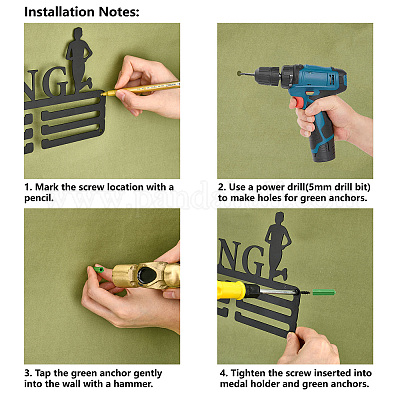 Installation Notes:

NG

1. Mark the screw location with a pencil.

2. Use a power drill(5mm drill bit) to make holes for green anchors.

www.pandahall.com

3. Tap the green anchor gently into the wall with a hammer.

NG

4. Tighten the screw inserted into medal holder and green anchors.