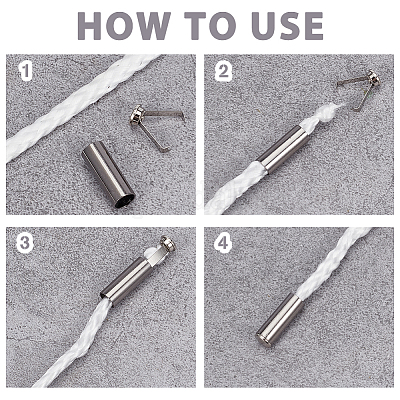 HOW TO USE

1

2

3

4